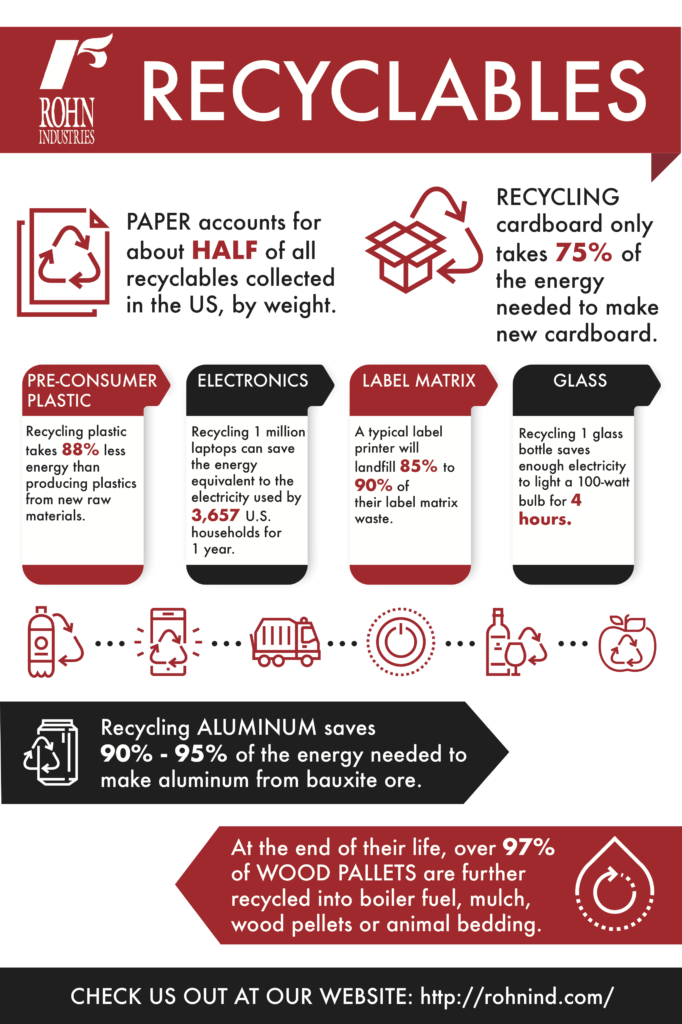 ROHN INDUSTRIES

RECYCLABLES

PAPER accounts for about HALF of all recyclables collected in the US, by weight.

RECYCLING cardboard only takes 75% of the energy needed to make new cardboard.

PRE-CONSUMER PLASTIC

Recycling plastic takes 88% less energy than producing plastics from new raw materials.

ELECTRONICS

Recycling 1 million laptops can save the energy equivalent to the electricity used by 3,657 U.S. households for 1 year.

LABEL MATRIX

A typical label printer will landfill 85% to 90% of their label matrix waste.

GLASS

Recycling 1 glass bottle saves enough electricity to light a 100-watt bulb for 4 hours.

Recycling ALUMINUM saves 90% - 95% of the energy needed to make aluminum from bauxite ore.

At the end of their life, over 97% of WOOD PALLETS are further recycled into boiler fuel, mulch, wood pellets or animal bedding.

CHECK US OUT AT OUR WEBSITE: http://rohnind.com/