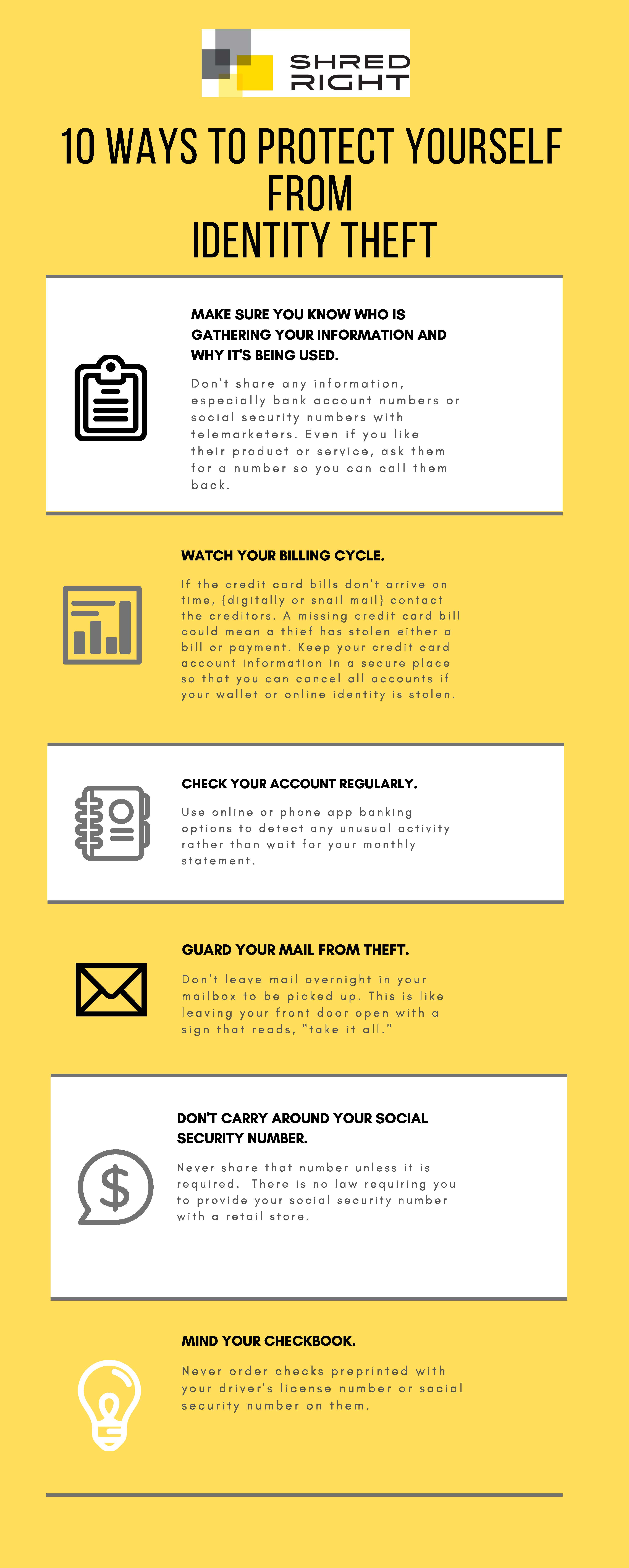 SHRED RIGHT

10 WAYS TO PROTECT YOURSELF FROM IDENTITY THEFT

MAKE SURE YOU KNOW WHO IS GATHERING YOUR INFORMATION AND WHY IT'S BEING USED.

Don't share any information, especially bank account numbers or social security numbers with telemarketers. Even if you like their product or service, ask them for a number so you can call them back.

WATCH YOUR BILLING CYCLE.

If the credit card bills don't arrive on time, (digitally or snail mail) contact the creditors. A missing credit card bill could mean a thief has stolen either a bill or payment. Keep your credit card account information in a secure place so that you can cancel all accounts if your wallet or online identity is stolen.

CHECK YOUR ACCOUNT REGULARLY.

Use online or phone app banking options to detect any unusual activity rather than wait for your monthly statement.

GUARD YOUR MAIL FROM THEFT.

Don't leave mail overnight in your mailbox to be picked up. This is like leaving your front door open with a sign that reads, "take it all."

DON'T CARRY AROUND YOUR SOCIAL SECURITY NUMBER.

Never share that number unless it is required. There is no law requiring you to provide your social security number with a retail store.

MIND YOUR CHECKBOOK.

Never order checks preprinted with your driver's license number or social security number on them.