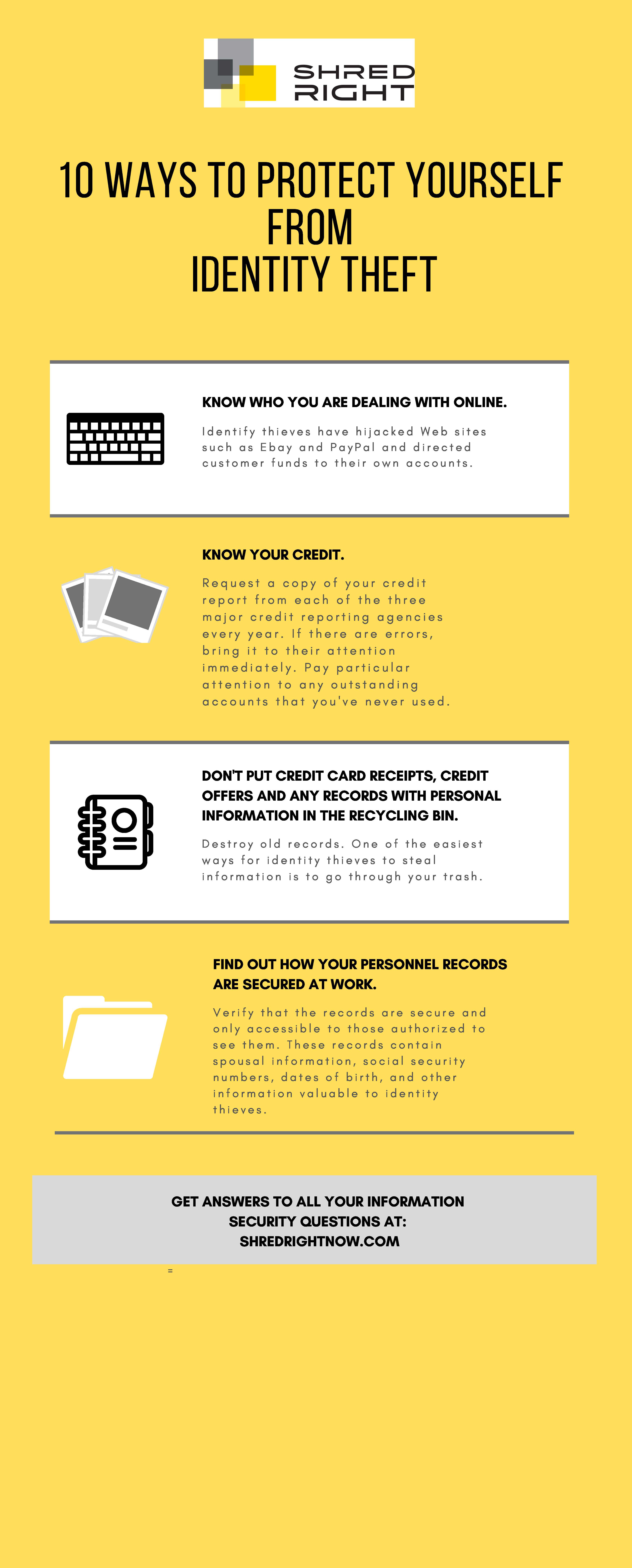 SHRED RIGHT

10 WAYS TO PROTECT YOURSELF FROM IDENTITY THEFT

KNOW WHO YOU ARE DEALING WITH ONLINE.

Identify thieves have hijacked Web sites such as Ebay and PayPal and directed customer funds to their own accounts.

KNOW YOUR CREDIT.

Request a copy of your credit report from each of the three major credit reporting agencies every year. If there are errors, bring it to their attention immediately. Pay particular attention to any outstanding accounts that you've never used.

DON'T PUT CREDIT CARD RECEIPTS, CREDIT OFFERS AND ANY RECORDS WITH PERSONAL INFORMATION IN THE RECYCLING BIN.

Destroy old records. One of the easiest ways for identity thieves to steal information is to go through your trash.

FIND OUT HOW YOUR PERSONNEL RECORDS ARE SECURED AT WORK.

Verify that the records are secure and only accessible to those authorized to see them. These records contain spousal information, social security numbers, dates of birth, and other information valuable to identity thieves.

GET ANSWERS TO ALL YOUR INFORMATION SECURITY QUESTIONS AT: SHREDRIGHTNOW.COM

=